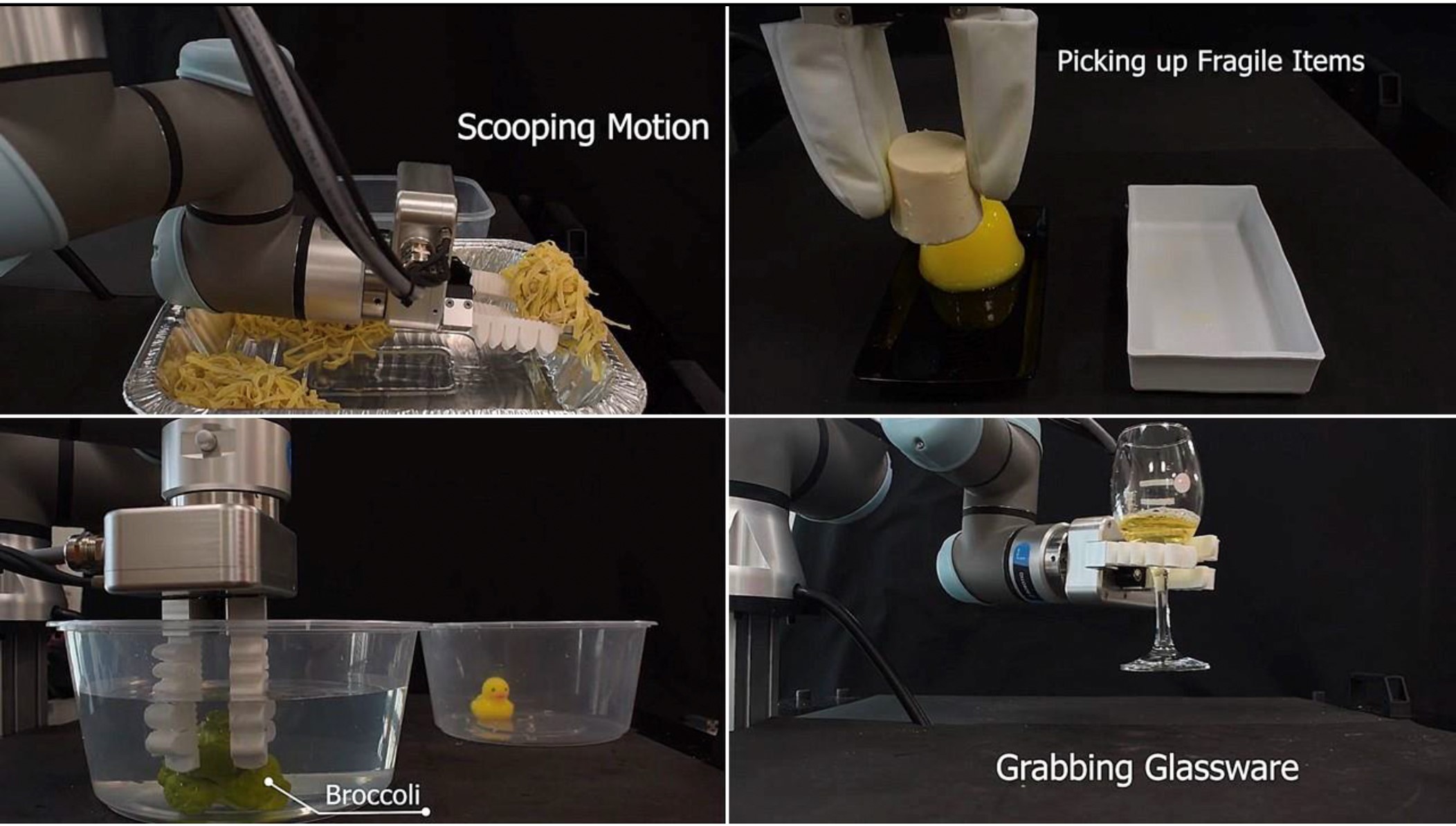 Scooping Motion

Picking up Fragile Items

Broccoli

Grabbing Glassware